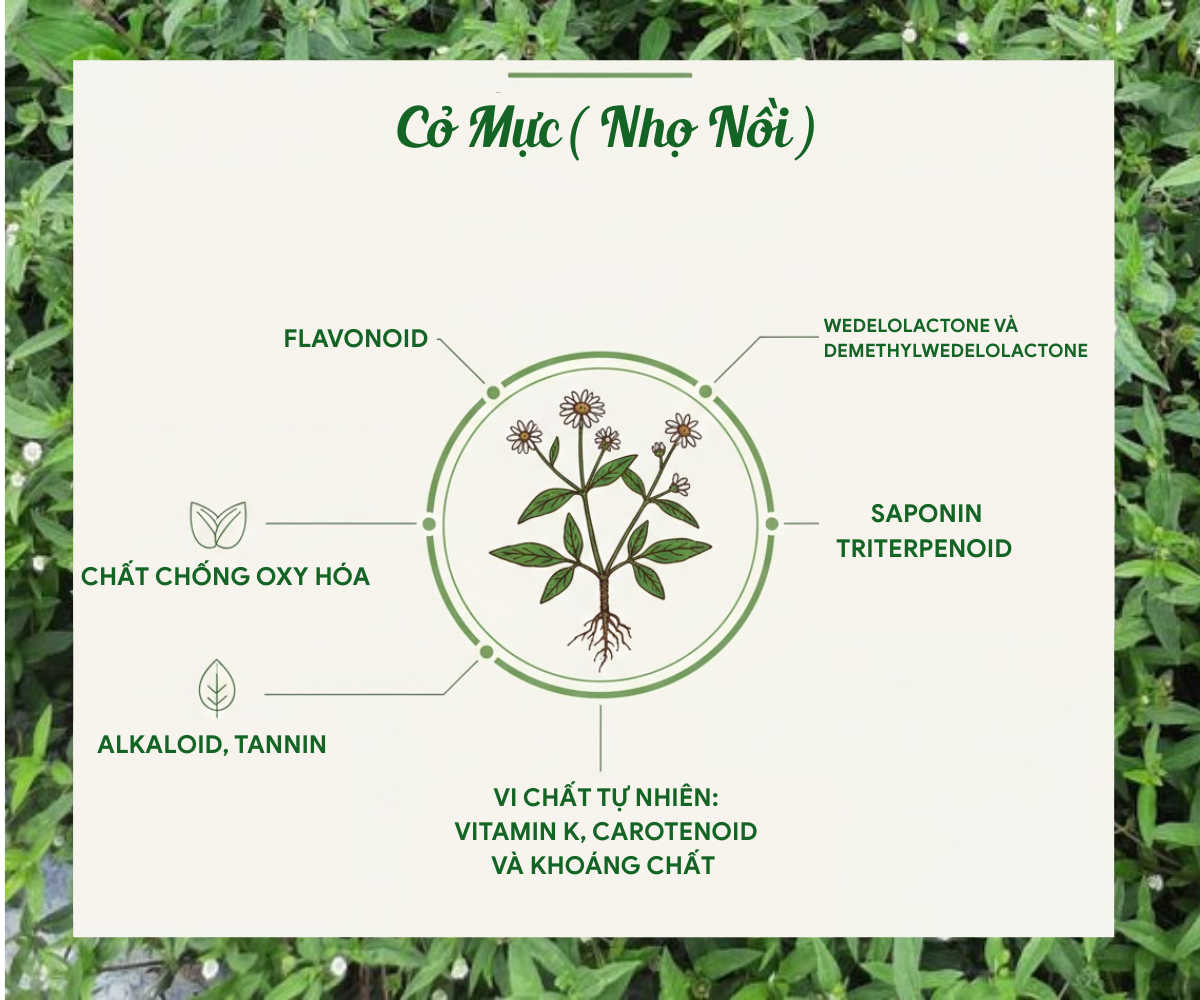 Cỏ Mực ( Nhọ Nồi )

FLAVONOID

WEDELOLACTONE VÀ DEMETHYLWEDELOLACTONE

CHẤT CHỐNG OXY HÓA

SAPONIN TRITERPENOID

ALKALOID, TANNIN

VI CHẤT TỰ NHIÊN: VITAMIN K, CAROTENOID VÀ KHOÁNG CHẤT