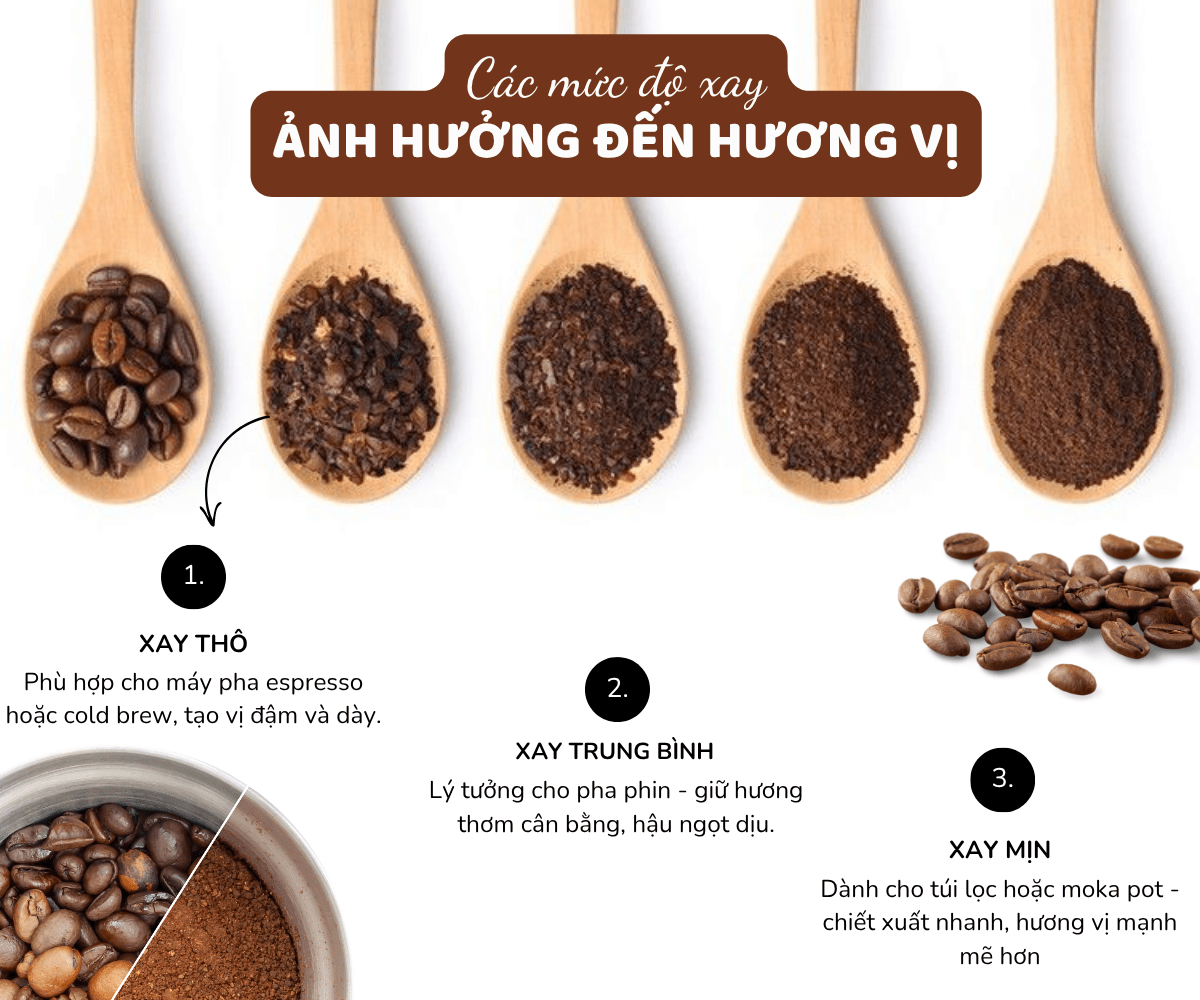 Các mức độ xay
ẢNH HƯỞNG ĐẾN HƯƠNG VỊ

1.

XAY THÔ
Phù hợp cho máy pha espresso hoặc cold brew, tạo vị đậm và dày.

2.

XAY TRUNG BÌNH
Lý tưởng cho pha phin - giữ hương thơm cân bằng, hậu ngọt dịu.

3.

XAY MỊN
Dành cho túi lọc hoặc moka pot - chiết xuất nhanh, hương vị mạnh mẽ hơn